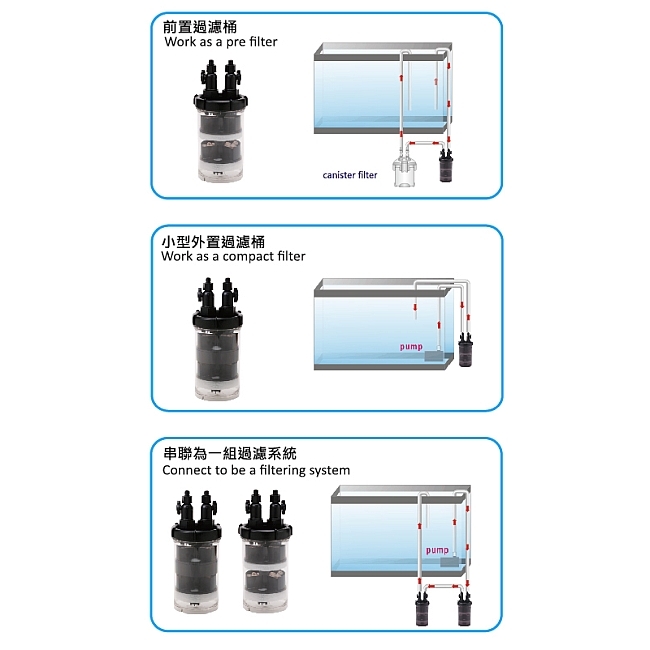 前置過濾桶
Work as a pre filter

canister filter

小型外置過濾桶
Work as a compact filter

pump

串聯為一組過濾系統
Connect to be a filtering system

pump