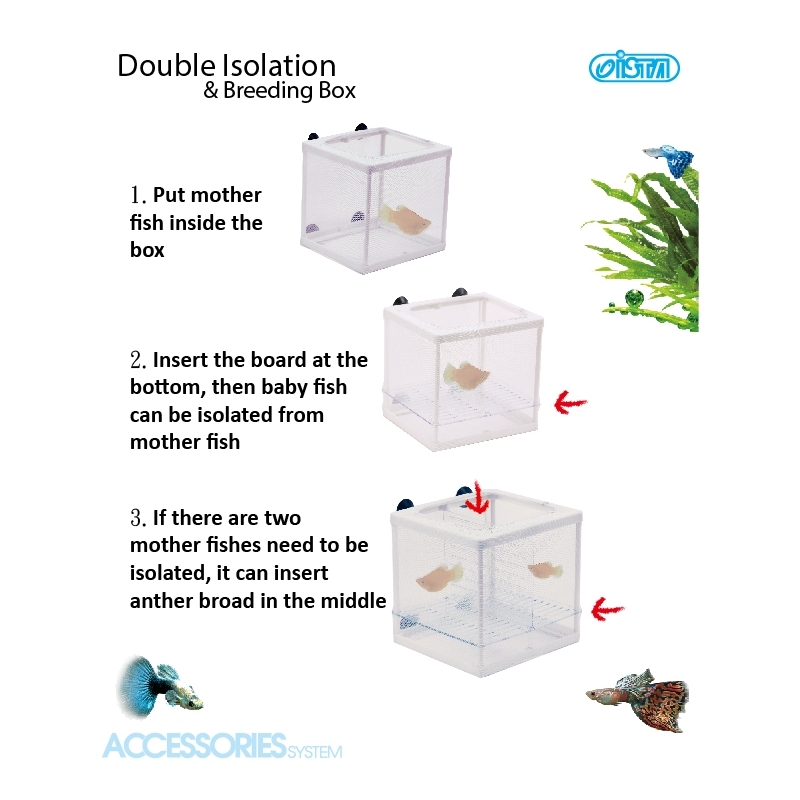 Double Isolation
& Breeding Box

ISTA

1. Put mother fish inside the box

2. Insert the board at the bottom, then baby fish can be isolated from mother fish

3. If there are two mother fishes need to be isolated, it can insert anther broad in the middle

ACCESSORIES SYSTEM