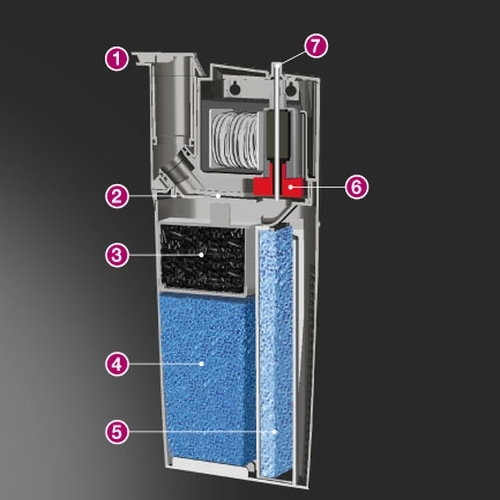 1
7
6
2
3
4
5