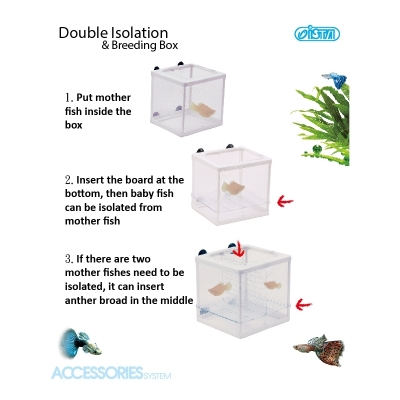 Double Isolation
& Breeding Box

ISTA

1. Put mother fish inside the box

2. Insert the board at the bottom, then baby fish can be isolated from mother fish

3. If there are two mother fishes need to be isolated, it can insert anther broad in the middle

ACCESSORIES SYSTEM