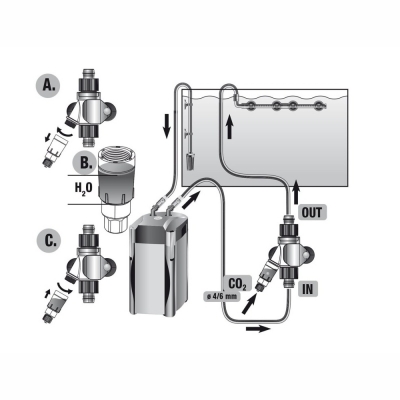 A.

B.

$H_2O$

C.

OUT

$CO_2$

ø 4/6 mm

IN